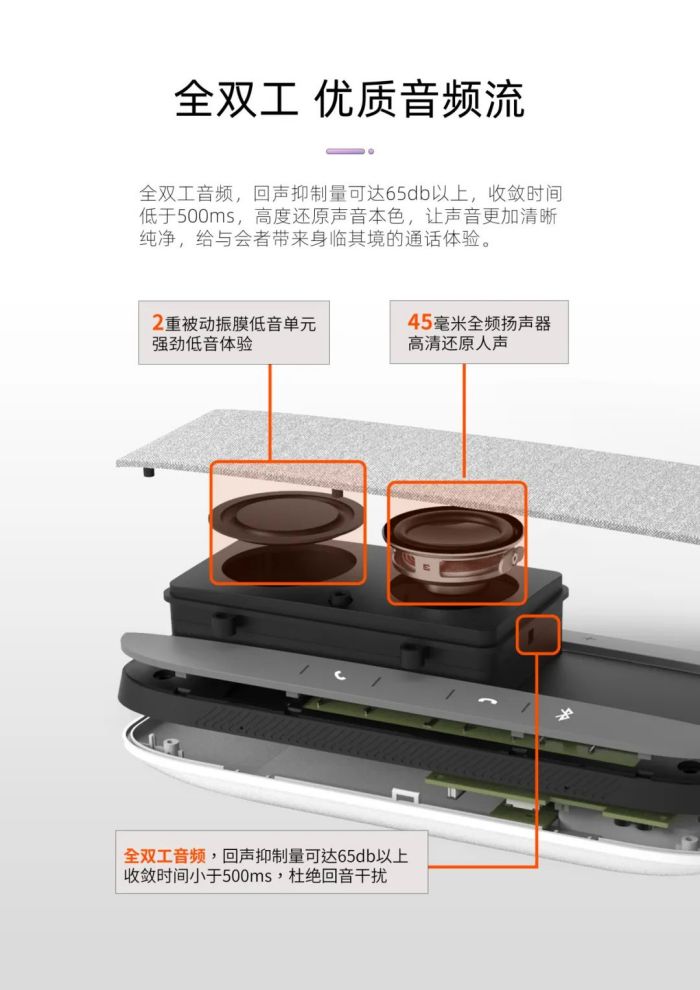 全双工 优质音频流

全双工音频，回声抑制量可达65db以上，收敛时间低于500ms，高度还原声音本色，让声音更加清晰纯净，给与会者带来身临其境的通话体验。

2重被动振膜低音单元
强劲低音体验

45毫米全频扬声器
高清还原人声

全双工音频，回声抑制量可达65db以上
收敛时间小于500ms，杜绝回音干扰