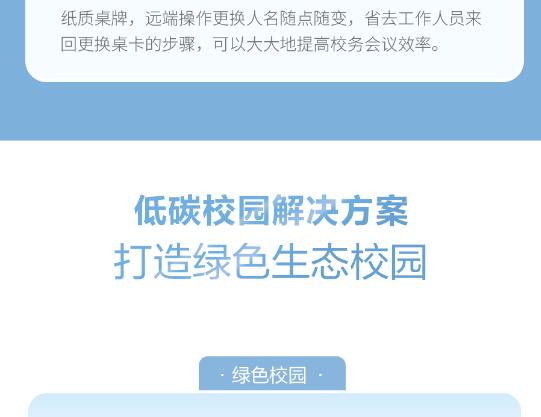 纸质桌牌，远端操作更换人名随点随变，省去工作人员来回更换桌卡的步骤，可以大大地提高校务会议效率。

低碳校园解决方案
打造绿色生态校园

· 绿色校园 ·