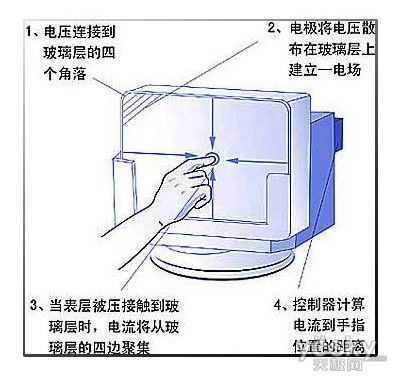 1、电压连接到玻璃层的四个角落

2、电极将电压散布在玻璃层上建立一电场

3、当表层被压接触到玻璃层时，电流将从玻璃层的四边聚集

4、控制器计算电流到手指位置的距离

天极网